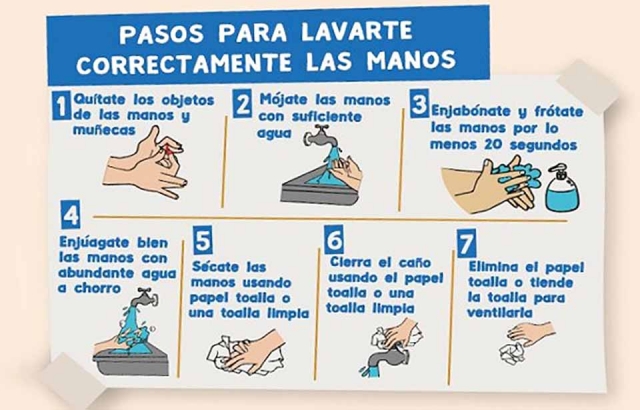 PASOS PARA LAVARTE CORRECTAMENTE LAS MANOS

1 Quítate los objetos de las manos y muñecas

2 Mójate las manos con suficiente agua

3 Enjabónate y frótate las manos por lo menos 20 segundos

4 Enjuágate bien las manos con abundante agua a chorro

5 Sécate las manos usando papel toalla o una toalla limpia

6 Cierra el caño usando el papel toalla o una toalla limpia

7 Elimina el papel toalla o tiende la toalla para ventilarla